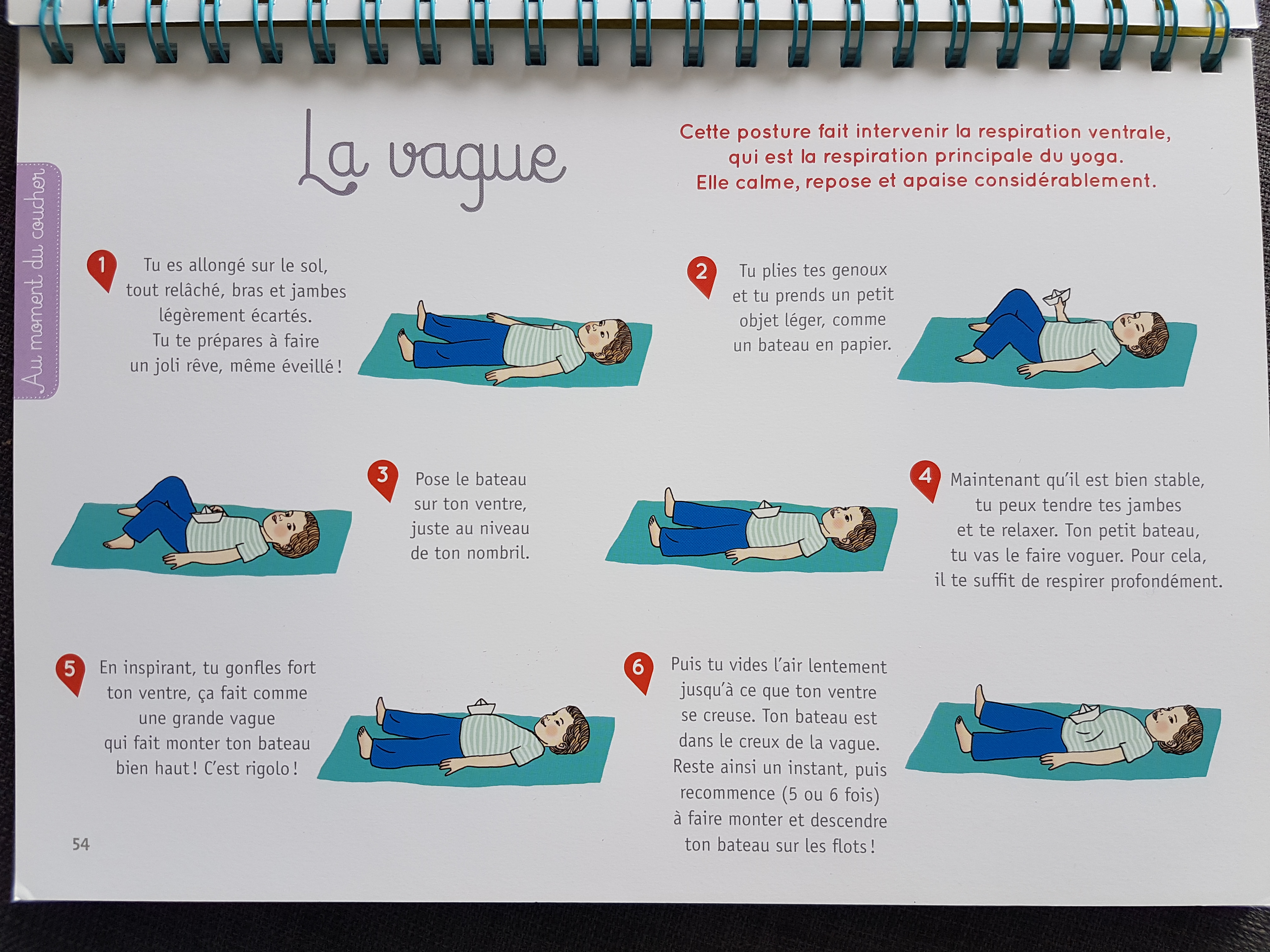 Au moment du coucher

La vague

Cette posture fait intervenir la respiration ventrale, qui est la respiration principale du yoga. Elle calme, repose et apaise considérablement.

1 Tu es allongé sur le sol, tout relâché, bras et jambes légèrement écartés. Tu te prépares à faire un joli rêve, même éveillé !

2 Tu plies tes genoux et tu prends un petit objet léger, comme un bateau en papier.

3 Pose le bateau sur ton ventre, juste au niveau de ton nombril.

4 Maintenant qu'il est bien stable, tu peux tendre tes jambes et te relaxer. Ton petit bateau, tu vas le faire voguer. Pour cela, il te suffit de respirer profondément.

5 En inspirant, tu gonfles fort ton ventre, ça fait comme une grande vague qui fait monter ton bateau bien haut ! C'est rigolo !

6 Puis tu vides l'air lentement jusqu'à ce que ton ventre se creuse. Ton bateau est dans le creux de la vague. Reste ainsi un instant, puis recommence (5 ou 6 fois) à faire monter et descendre ton bateau sur les flots !

54